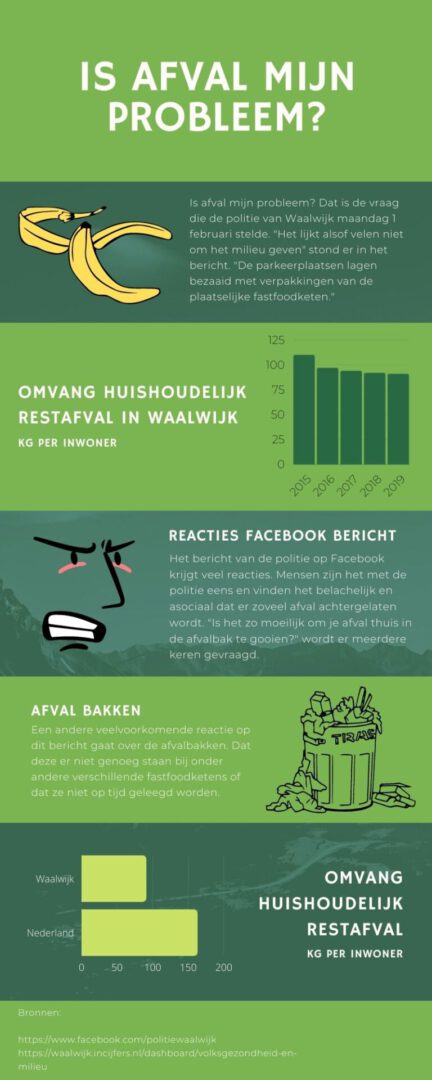 IS AFVAL MIJN PROBLEEM?

Is afval mijn probleem? Dat is de vraag die de politie van Waalwijk maandag 1 februari stelde. "Het lijkt alsof velen niet om het milieu geven" stond er in het bericht. "De parkeerplaatsen lagen bezaaid met verpakkingen van de plaatselijke fastfoodketen."

OMVANG HUISHOUDELIJK RESTAFVAL IN WAALWIJK

KG PER INWONER

125
100
75
50
25
0
2015 2016 2017 2018 2019

REACTIES FACEBOOK BERICHT

Het bericht van de politie op Facebook krijgt veel reacties. Mensen zijn het met de politie eens en vinden het belachelijk en asociaal dat er zoveel afval achtergelaten wordt. "Is het zo moeilijk om je afval thuis in de afvalbak te gooien?" wordt er meerdere keren gevraagd.

AFVAL BAKKEN

Een andere veelvoorkomende reactie op dit bericht gaat over de afvalbakken. Dat deze er niet genoeg staan bij onder andere verschillende fastfoodketens of dat ze niet op tijd geleegd worden.

TRASH

Waalwijk
Nederland
0 50 100 150 200

OMVANG HUISHOUDELIJK RESTAFVAL

KG PER INWONER

Bronnen:

https://www.facebook.com/politiewaalwijk
https://waalwijk.incijfers.nl/dashboard/volksgezondheid-en-milieu